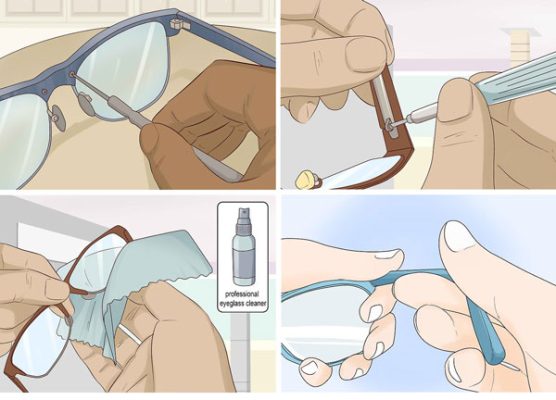 professional eyeglass cleaner